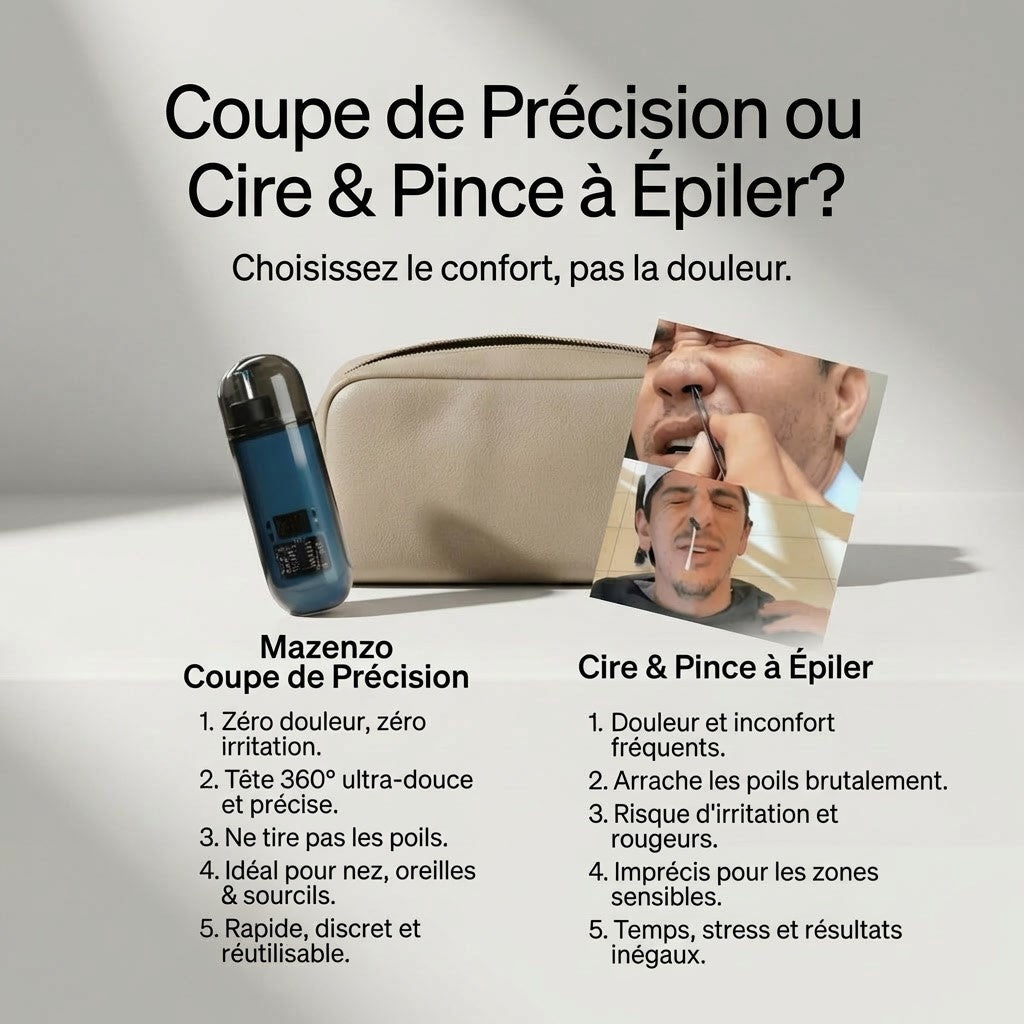 Coupe de Précision ou Cire & Pince à Épiler?

Choisissez le confort, pas la douleur.

Mazenzo
Coupe de Précision

1. Zéro douleur, zéro irritation.
2. Tête 360° ultra-douce et précise.
3. Ne tire pas les poils.
4. Idéal pour nez, oreilles & sourcils.
5. Rapide, discret et réutilisable.

Cire & Pince à Épiler

1. Douleur et inconfort fréquents.
2. Arrache les poils brutalement.
3. Risque d'irritation et rougeurs.
4. Imprécis pour les zones sensibles.
5. Temps, stress et résultats inégaux.